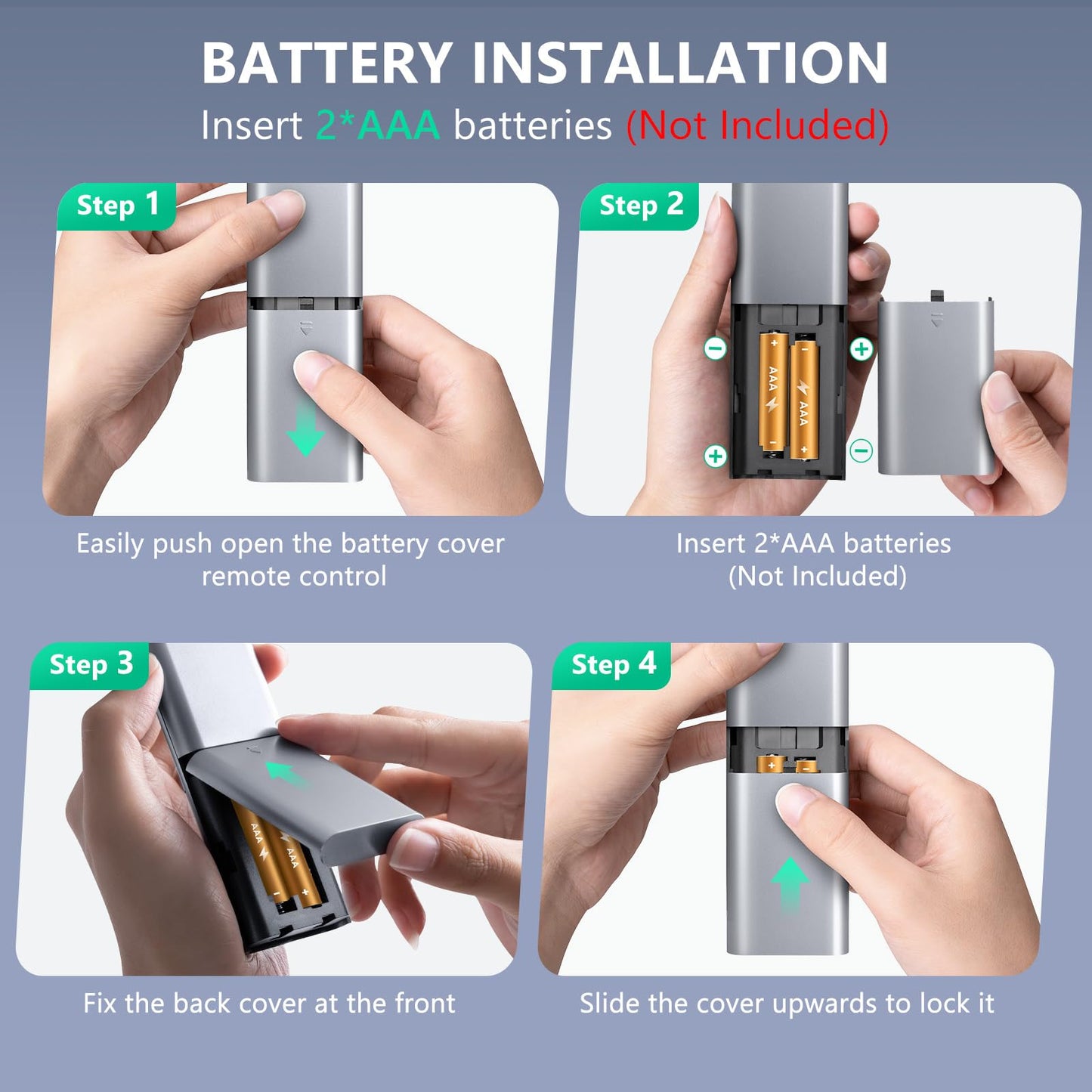 BATTERY INSTALLATION

Insert 2*AAA batteries (Not Included)

Step 1

Easily push open the battery cover remote control

Step 2

AAA

AAA

Insert 2*AAA batteries (Not Included)

Step 3

AAA

AAA

Fix the back cover at the front

Step 4

Slide the cover upwards to lock it